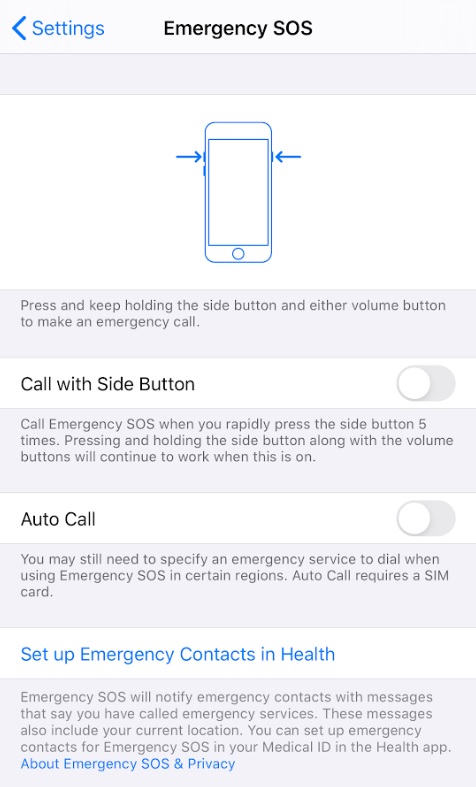 Settings
Emergency SOS

Press and keep holding the side button and either volume button to make an emergency call.

Call with Side Button

Call Emergency SOS when you rapidly press the side button 5 times. Pressing and holding the side button along with the volume buttons will continue to work when this is on.

Auto Call

You may still need to specify an emergency service to dial when using Emergency SOS in certain regions. Auto Call requires a SIM card.

Set up Emergency Contacts in Health

Emergency SOS will notify emergency contacts with messages that say you have called emergency services. These messages also include your current location. You can set up emergency contacts for Emergency SOS in your Medical ID in the Health app. About Emergency SOS & Privacy